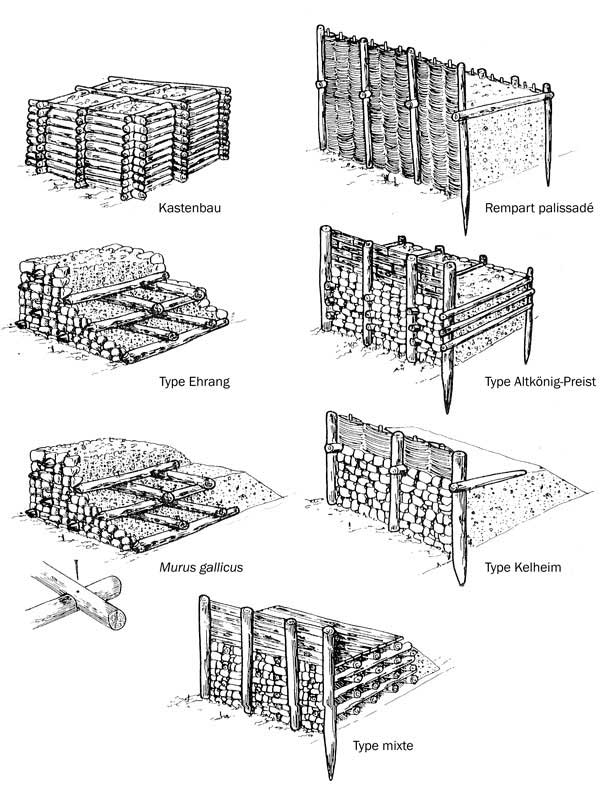 Kastenbau

Rempart palissadé

Type Ehrang

Type Altkönig-Preist

Murus gallicus

Type Kelheim

Type mixte